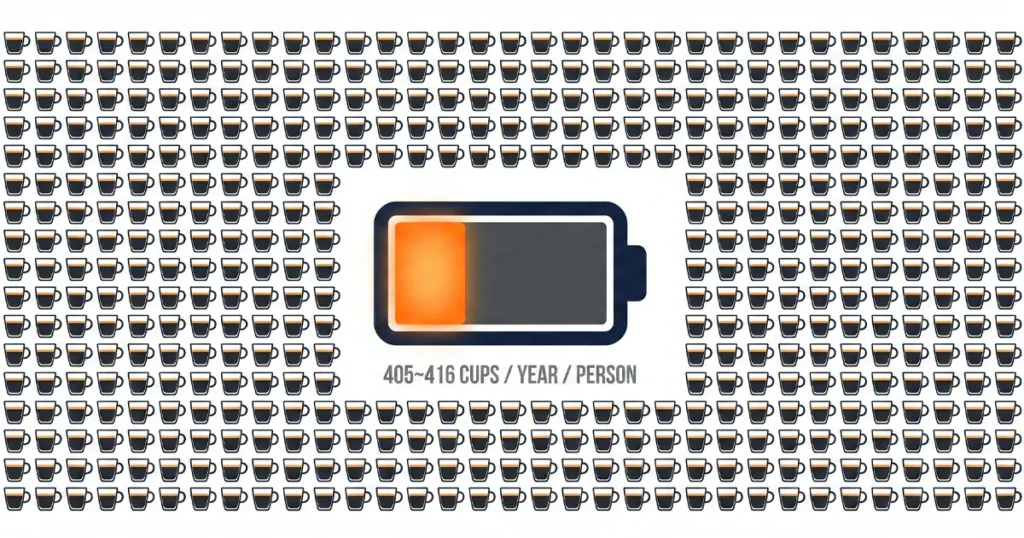 405~416 CUPS / YEAR / PERSON